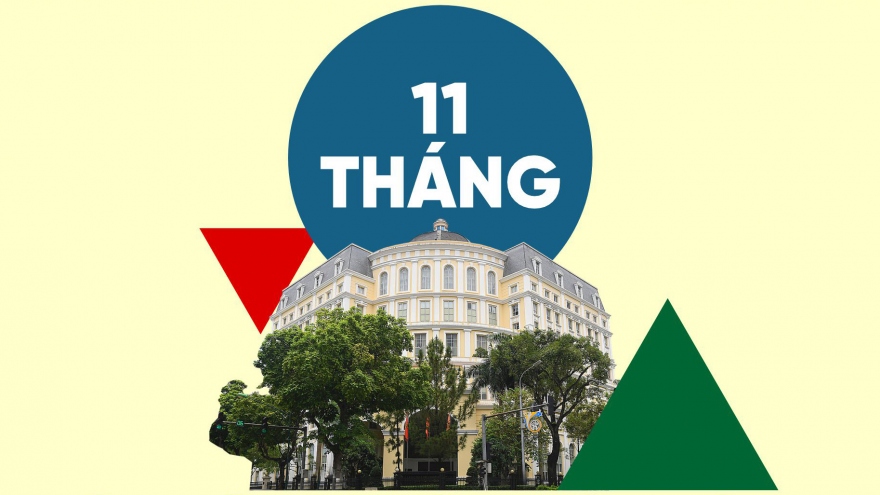 11
THÁNG